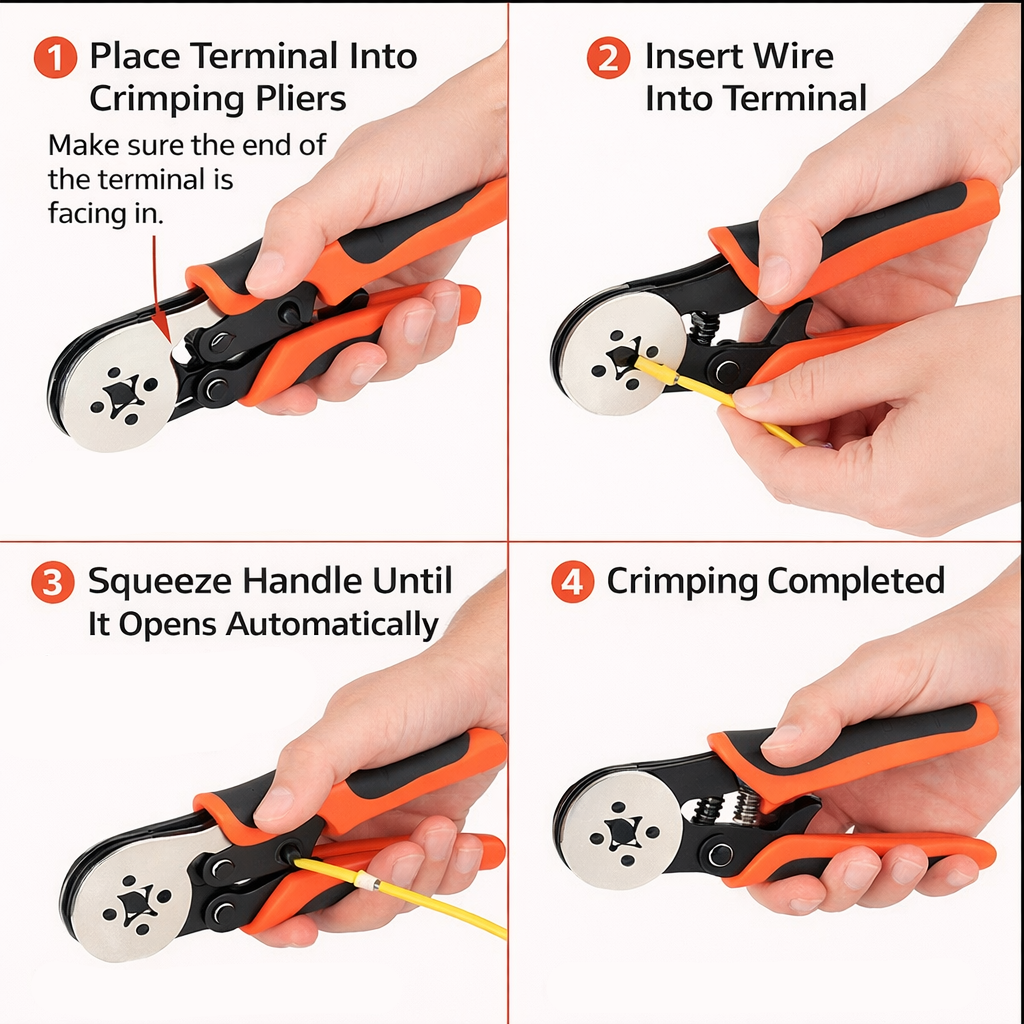 1 Place Terminal Into Crimping Pliers

Make sure the end of the terminal is facing in.

2 Insert Wire Into Terminal

3 Squeeze Handle Until It Opens Automatically

4 Crimping Completed